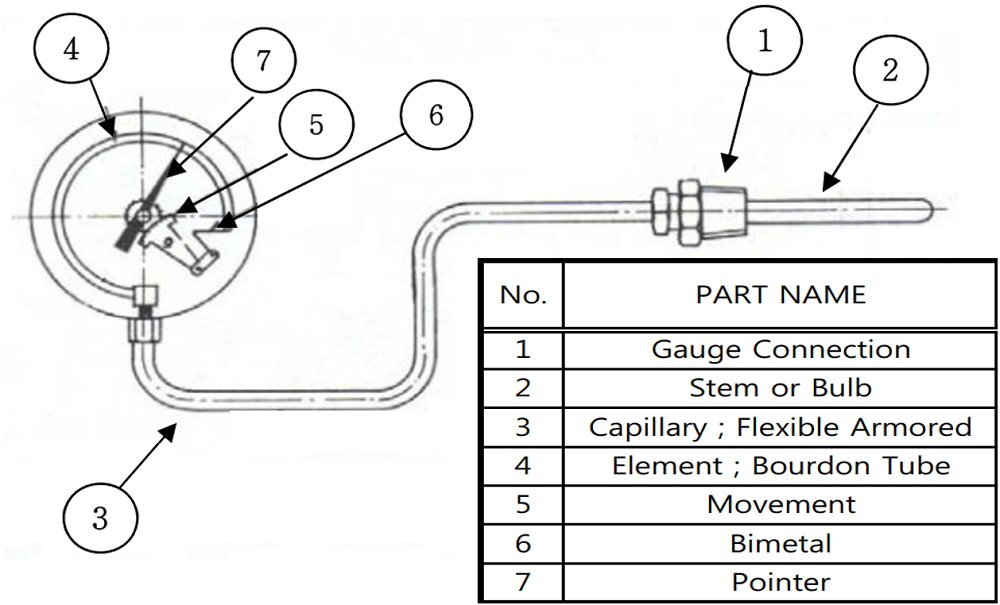 4
7
5
6
1
2
3

| No. | PART NAME |
|---|---|
| 1 | Gauge Connection |
| 2 | Stem or Bulb |
| 3 | Capillary ; Flexible Armored |
| 4 | Element ; Bourdon Tube |
| 5 | Movement |
| 6 | Bimetal |
| 7 | Pointer |