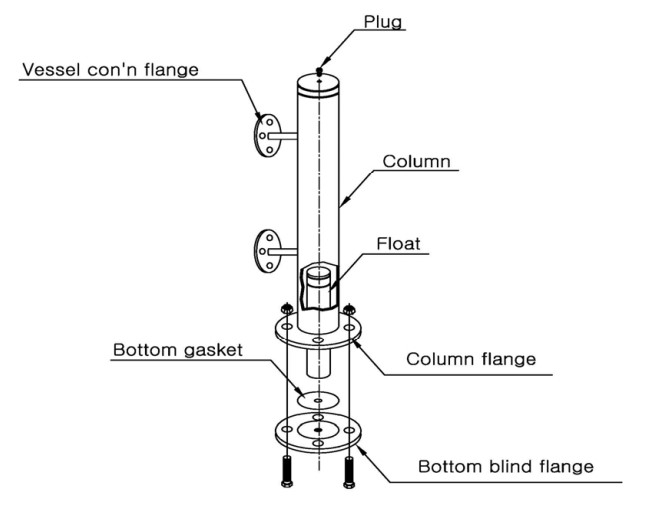 Plug

Vessel con'n flange

Column

Float

Bottom gasket

Column flange

Bottom blind flange