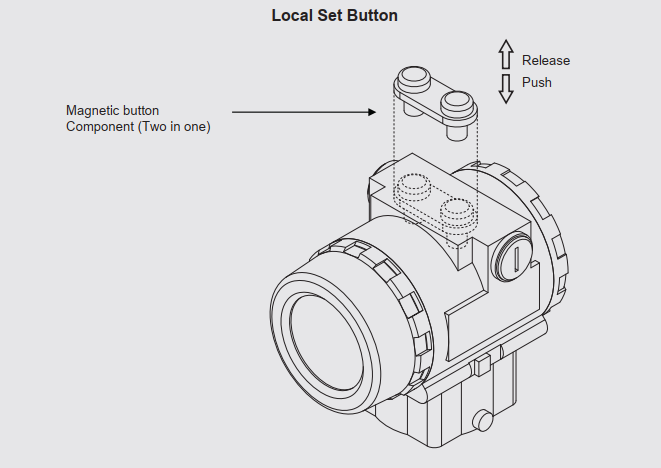 Local Set Button

Release
Push

Magnetic button
Component (Two in one)