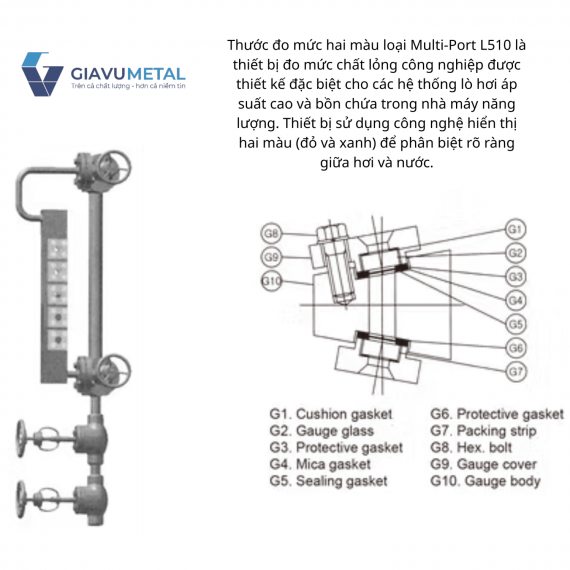 GIAVUMETAL
Trên cả chất lượng - hơn cả niềm tin

Thước đo mức hai màu loại Multi-Port L510 là thiết bị đo mức chất lỏng công nghiệp được thiết kế đặc biệt cho các hệ thống lò hơi áp suất cao và bồn chứa trong nhà máy năng lượng. Thiết bị sử dụng công nghệ hiển thị hai màu (đỏ và xanh) để phân biệt rõ ràng giữa hơi và nước.

G8
G9
G10
G1
G2
G3
G4
G5
G6
G7

G1. Cushion gasket
G2. Gauge glass
G3. Protective gasket
G4. Mica gasket
G5. Sealing gasket

G6. Protective gasket
G7. Packing strip
G8. Hex. bolt
G9. Gauge cover
G10. Gauge body